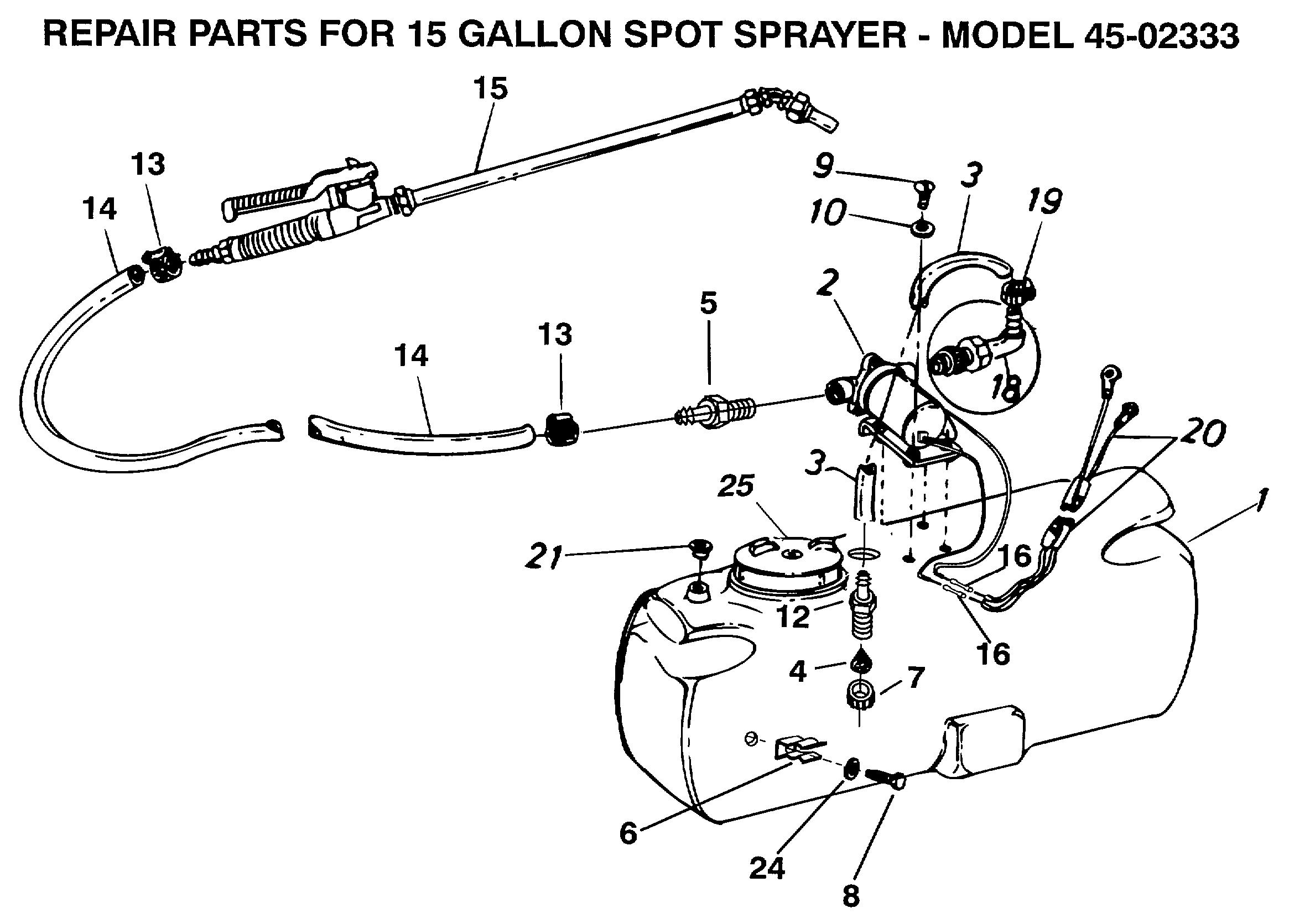 REPAIR PARTS FOR 15 GALLON SPOT SPRAYER - MODEL 45-02333

15
13
14
9
3
10
19
2
5
13
14
18
20
3
25
1
21
16
12
16
4
7
6
24
8